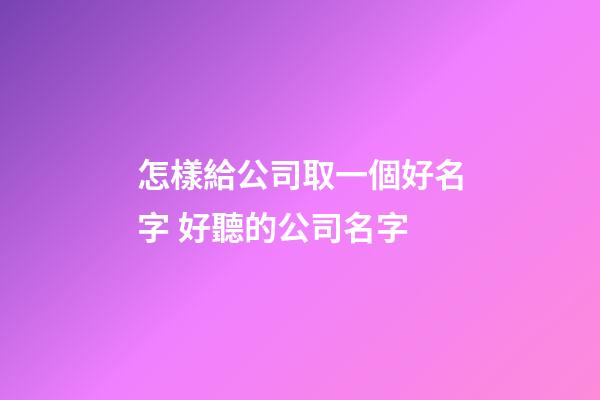 怎樣給公司取一個好名字 好聽的公司名字